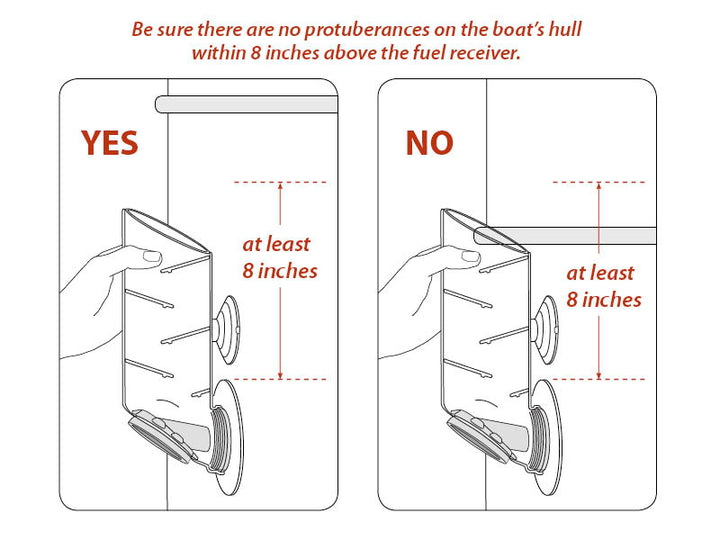 Be sure there are no protuberances on the boat's hull within 8 inches above the fuel receiver.

YES

at least 8 inches

NO

at least 8 inches